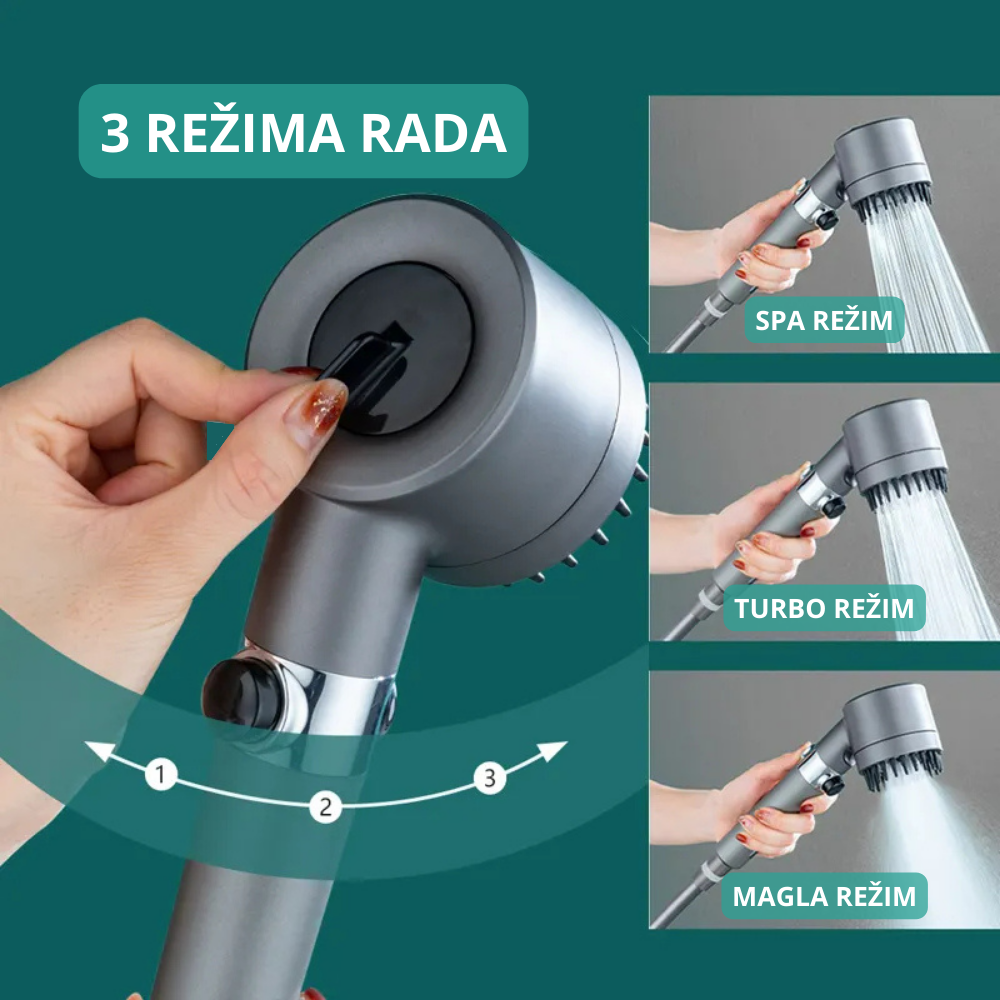 3 REŽIMA RADA

1
2
3

SPA REŽIM

TURBO REŽIM

MAGLA REŽIM