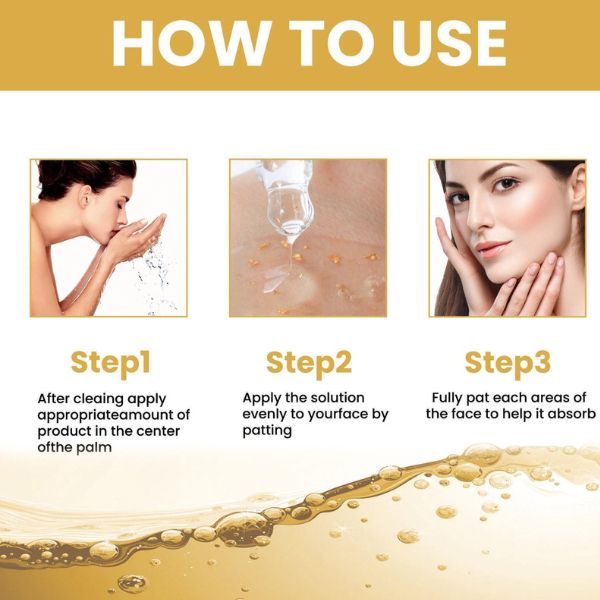 HOW TO USE

Step1

After cleaing apply appropriateamount of product in the center ofthe palm

Step2

Apply the solution evenly to yourface by patting

Step3

Fully pat each areas of the face to help it absorb