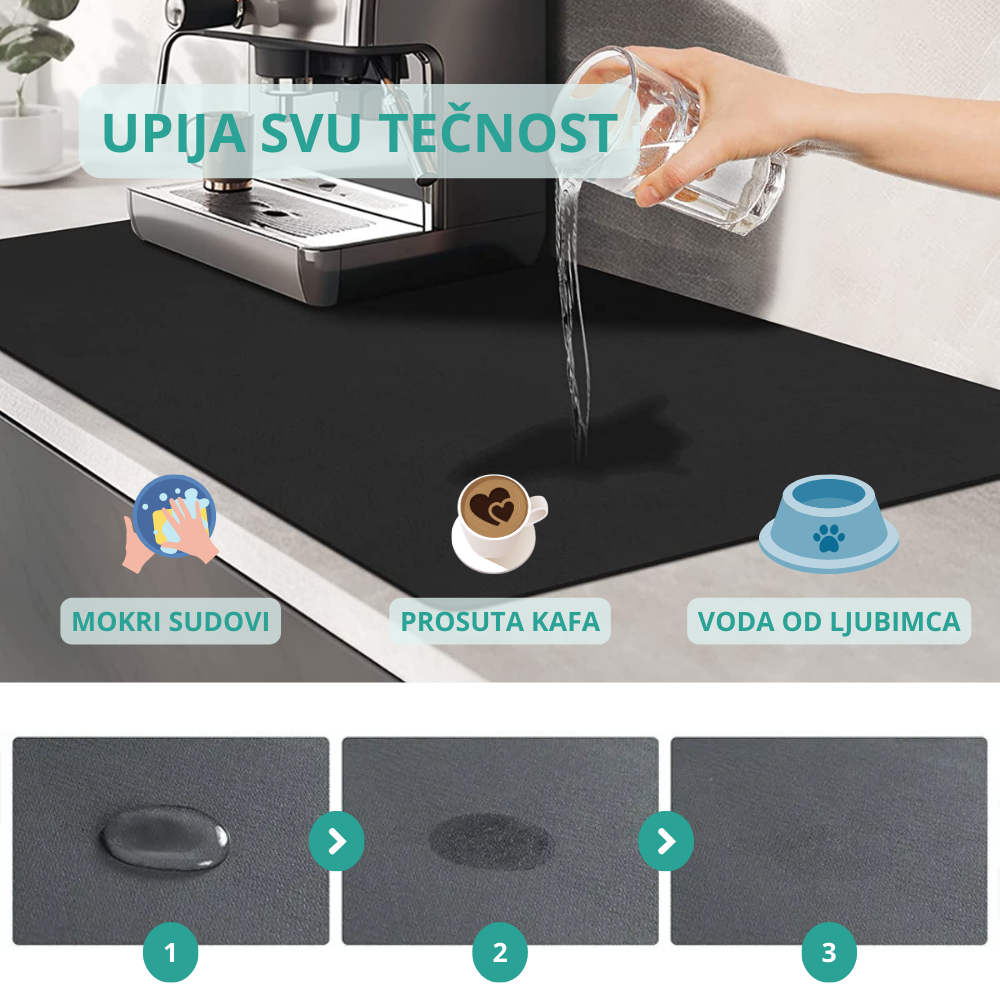 UPIJA SVU TEČNOST

MOKRI SUDOVI

PROSUTA KAFA

VODA OD LJUBIMCA

1

2

3