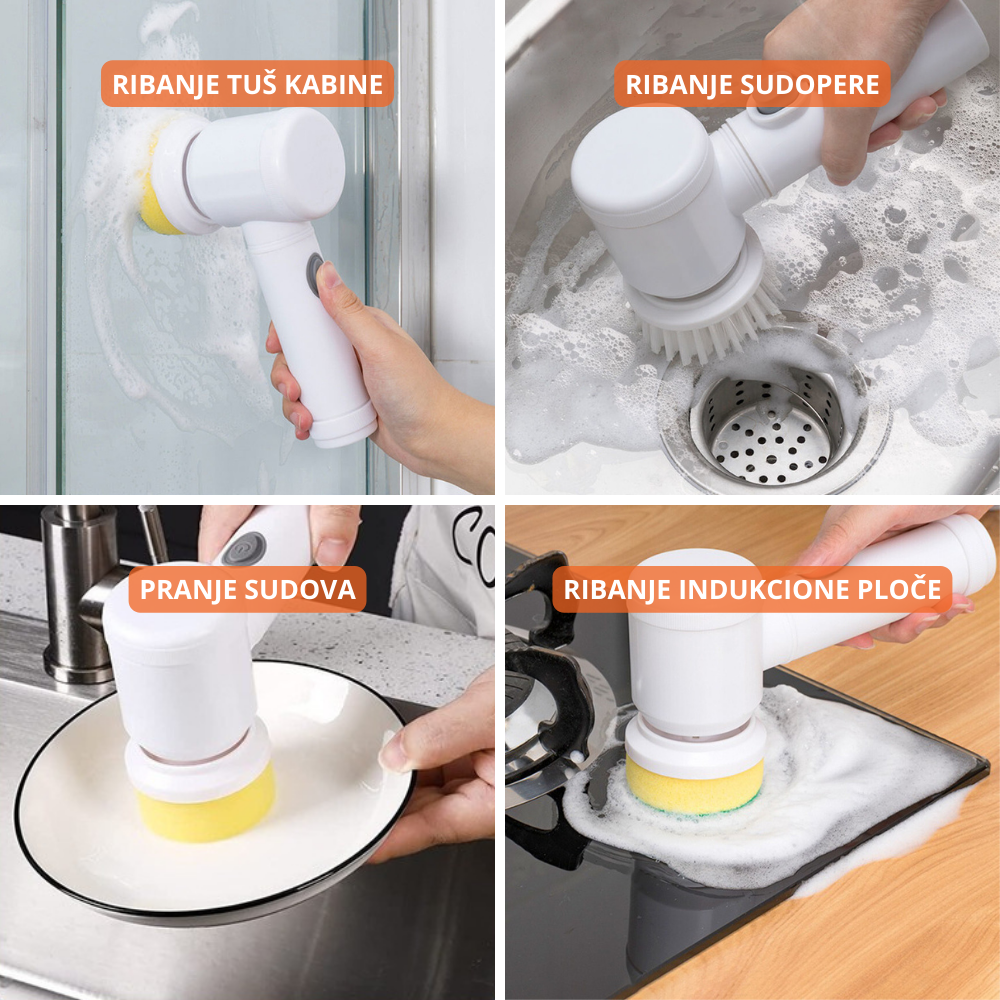 RIBANJE TUŠ KABINE

RIBANJE SUDOPERE

PRANJE SUDOVA

RIBANJE INDUKCIONE PLOČE