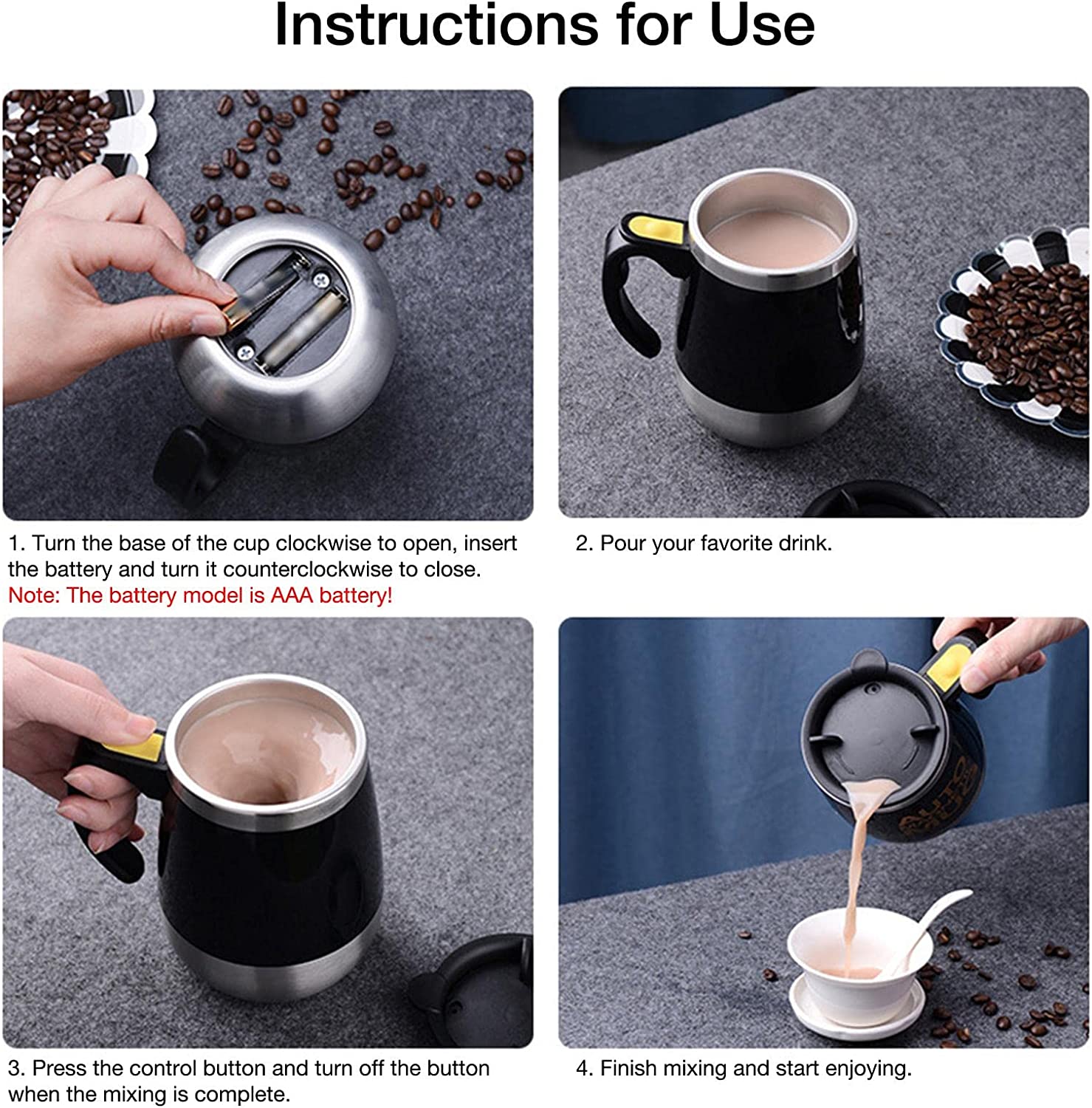 Instructions for Use

1. Turn the base of the cup clockwise to open, insert the battery and turn it counterclockwise to close.
Note: The battery model is AAA battery!

2. Pour your favorite drink.

3. Press the control button and turn off the button when the mixing is complete.

4. Finish mixing and start enjoying.