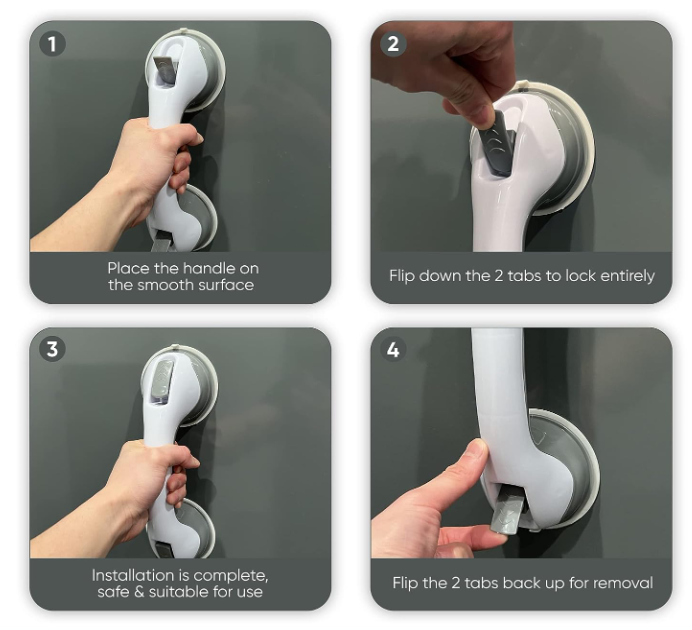 1

Place the handle on the smooth surface

2

Flip down the 2 tabs to lock entirely

3

Installation is complete, safe & suitable for use

4

Flip the 2 tabs back up for removal